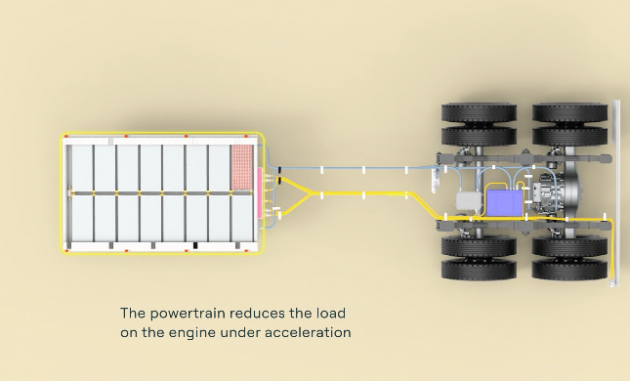 The powertrain reduces the load on the engine under acceleration